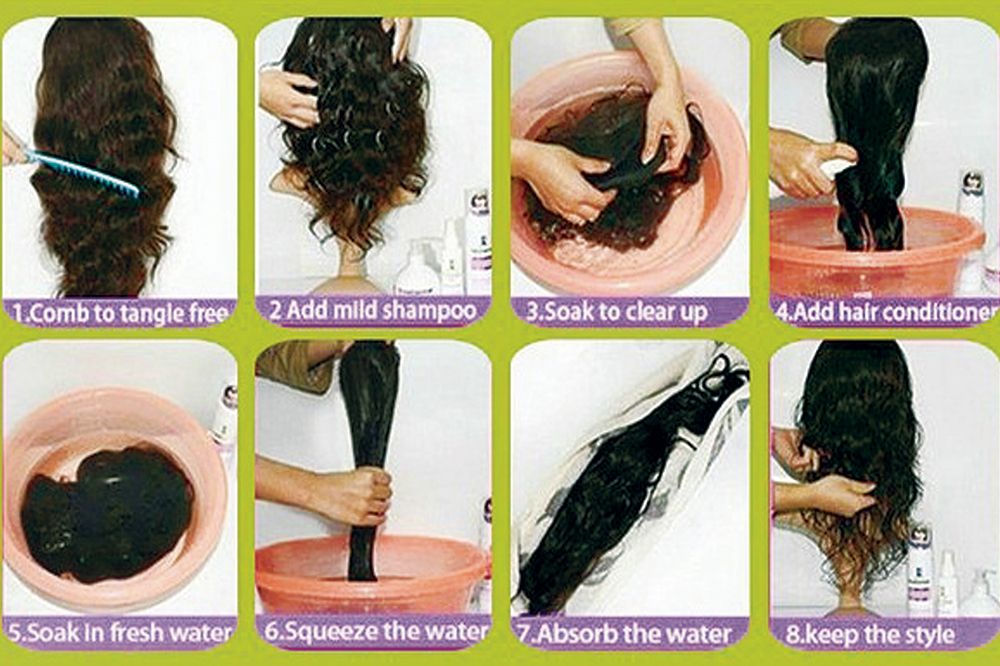 1.Comb to tangle free

2 Add mild shampoo

3.Soak to clear up

4.Add hair conditioner

5.Soak in fresh water

6.Squeeze the water

7.Absorb the water

8.keep the style